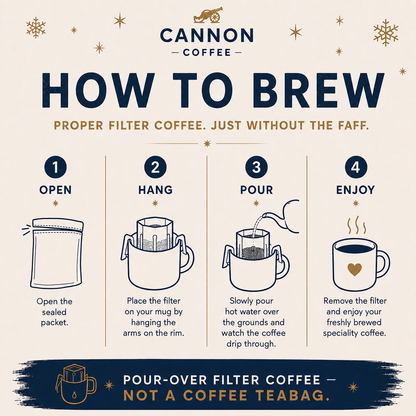 CANNON
— COFFEE —

HOW TO BREW

PROPER FILTER COFFEE. JUST WITHOUT THE FAFF.

1
OPEN

Open the sealed packet.

2
HANG

Place the filter on your mug by hanging the arms on the rim.

3
POUR

Slowly pour hot water over the grounds and watch the coffee drip through.

4
ENJOY

Remove the filter and enjoy your freshly brewed speciality coffee.

POUR-OVER FILTER COFFEE —
NOT A COFFEE TEABAG.