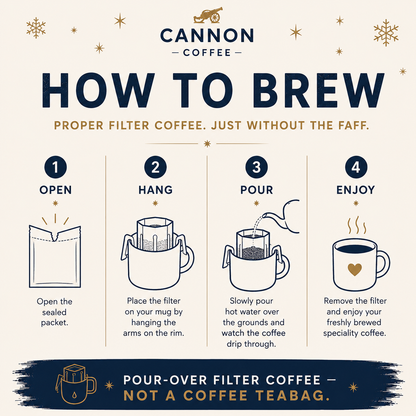 CANNON
— COFFEE —

HOW TO BREW

PROPER FILTER COFFEE. JUST WITHOUT THE FAFF.

1
OPEN
Open the sealed packet.

2
HANG
Place the filter on your mug by hanging the arms on the rim.

3
POUR
Slowly pour hot water over the grounds and watch the coffee drip through.

4
ENJOY
Remove the filter and enjoy your freshly brewed speciality coffee.

POUR-OVER FILTER COFFEE — NOT A COFFEE TEABAG.